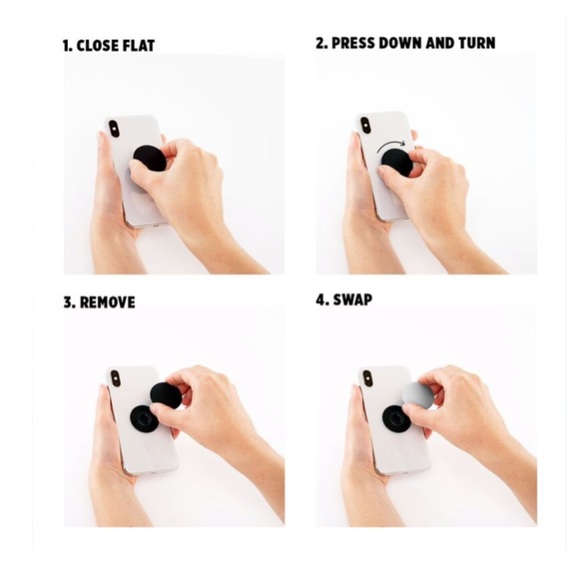 1. CLOSE FLAT

2. PRESS DOWN AND TURN

3. REMOVE

4. SWAP